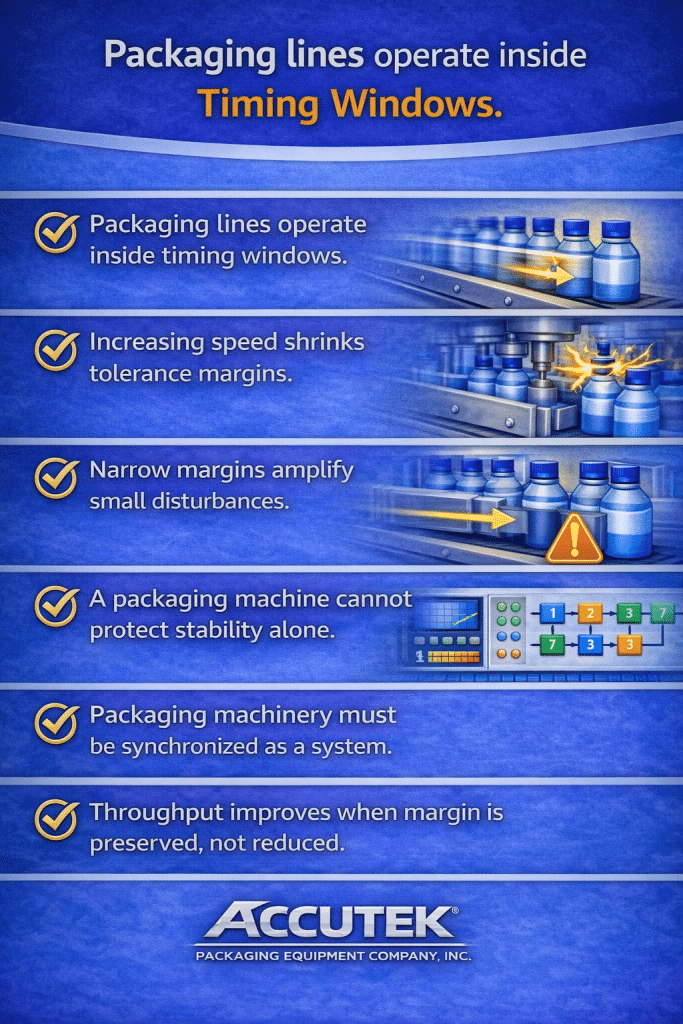 Packaging lines operate inside
Timing Windows.

Packaging lines operate inside timing windows.

Increasing speed shrinks tolerance margins.

Narrow margins amplify small disturbances.

A packaging machine cannot protect stability alone.

1 2 3 7 7 3 3 1

Packaging machinery must be synchronized as a system.

Throughput improves when margin is preserved, not reduced.

ACCUTEK®
PACKAGING EQUIPMENT COMPANY, INC.